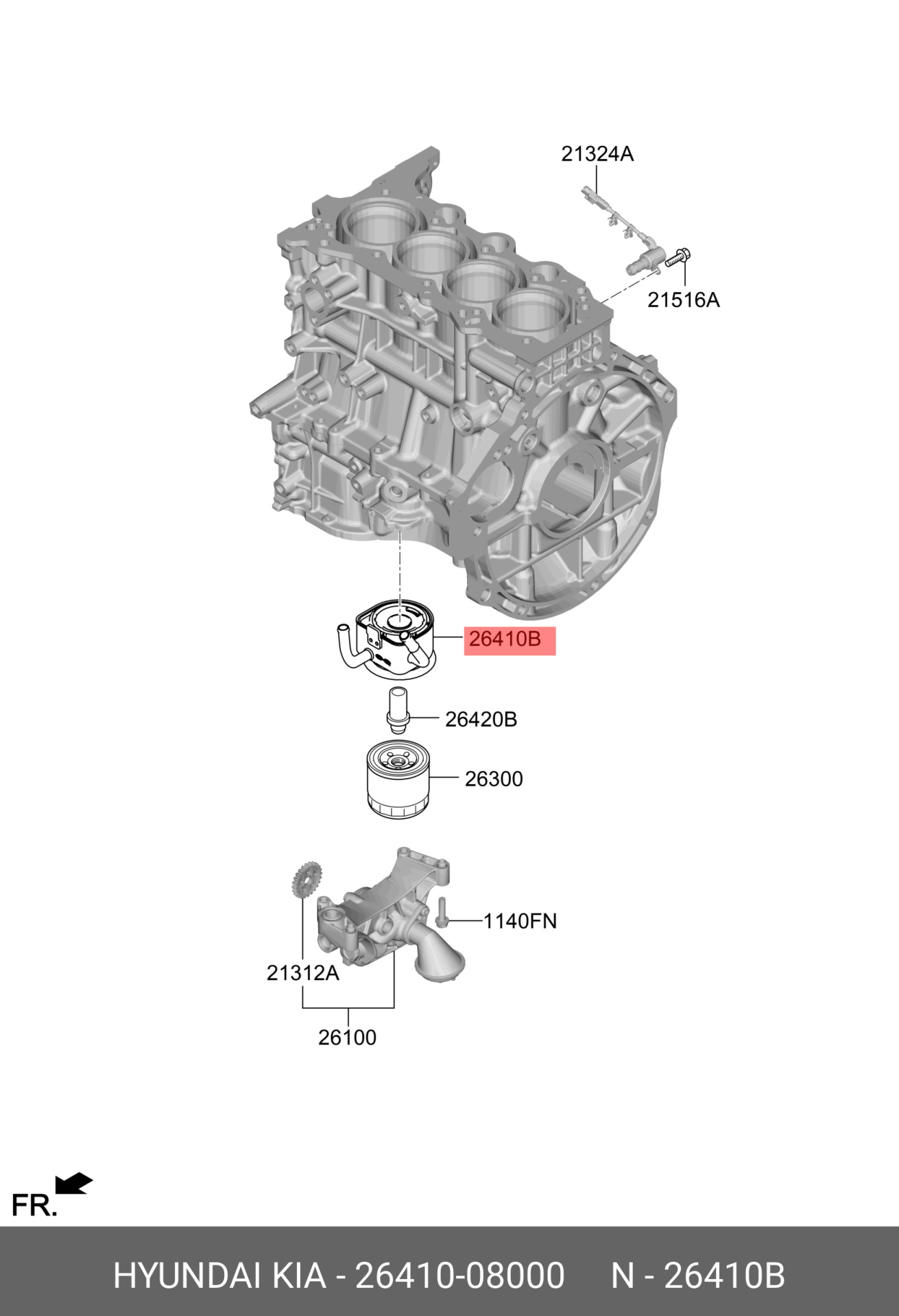 21324A

21516A

26410B

26420B

26300

1140FN

21312A

26100

FR.

HYUNDAI KIA - 26410-08000 N - 26410B