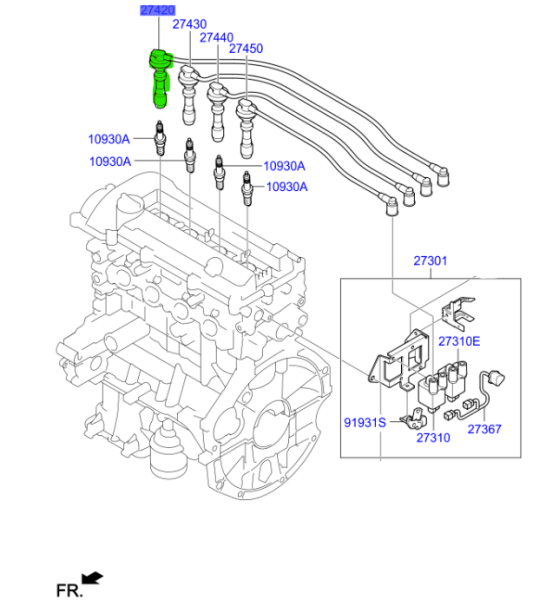 27420
27430
27440
27450
10930A
10930A
10930A
10930A
27301
27310E
91931S
27310
27367
FR.