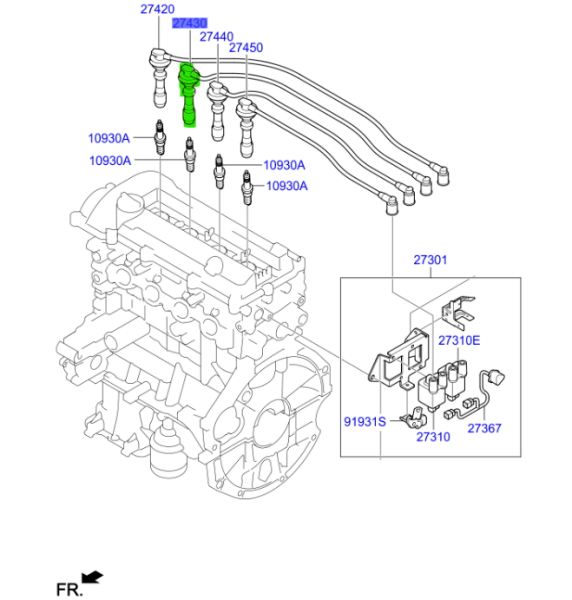 27420
27430
27440
27450
10930A
10930A
10930A
10930A
27301
27310E
91931S
27310
27367
FR.