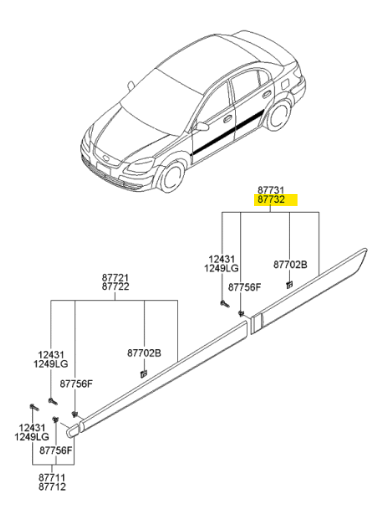 87731
87732

12431
1249LG

87702B

87756F

87721
87722

12431
1249LG

87702B

87756F

12431
1249LG

87756F

87711
87712