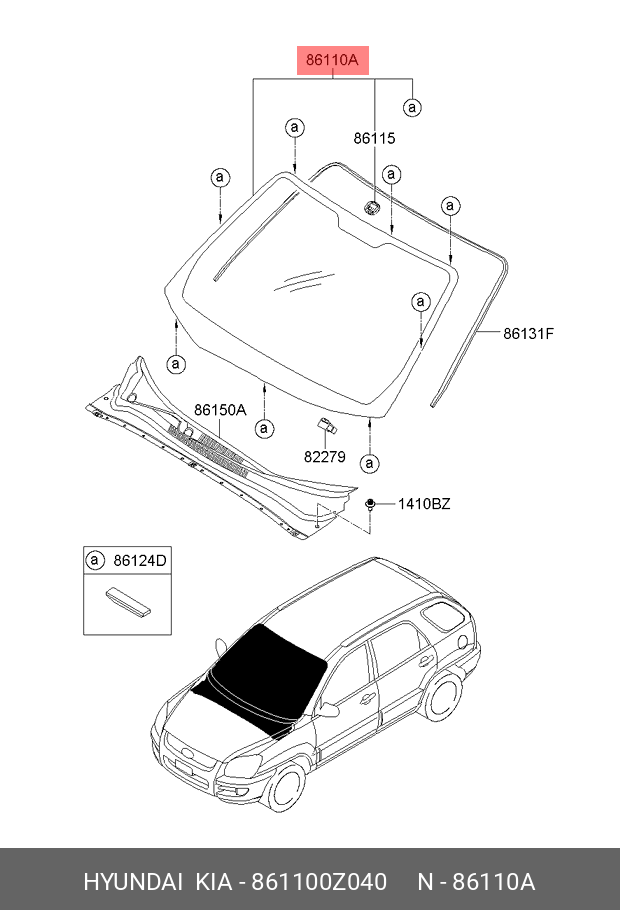 86110A
a
a
86115
a
a
a
a
86131F
a
86150A
a
82279
a
1410BZ
a 86124D

HYUNDAI KIA - 861100Z040 N - 86110A