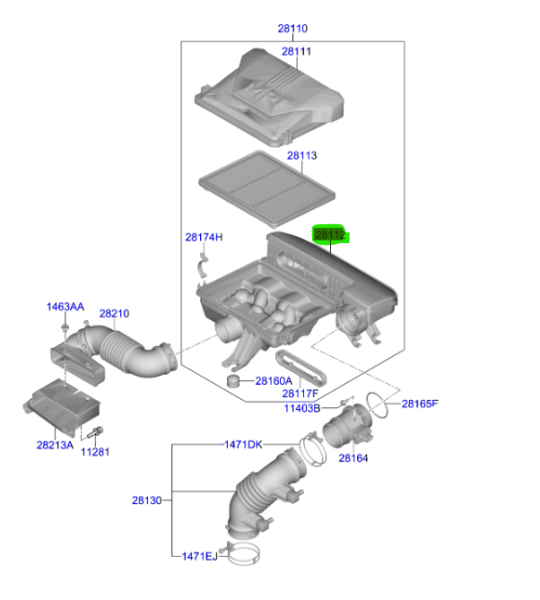 28110
28111
28113
28174H
28112
1463AA
28210
28160A
28117F
11403B
28165F
28213A
11281
1471DK
28164
28130
1471EJ