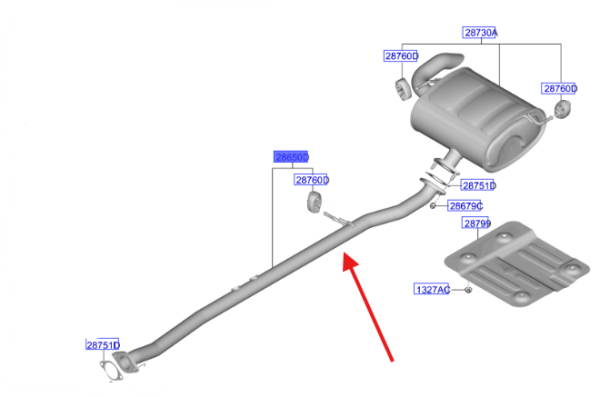 28730A
28760D
28760D
28650D
28760D
28751D
28679C
28799
1327AC
28751D