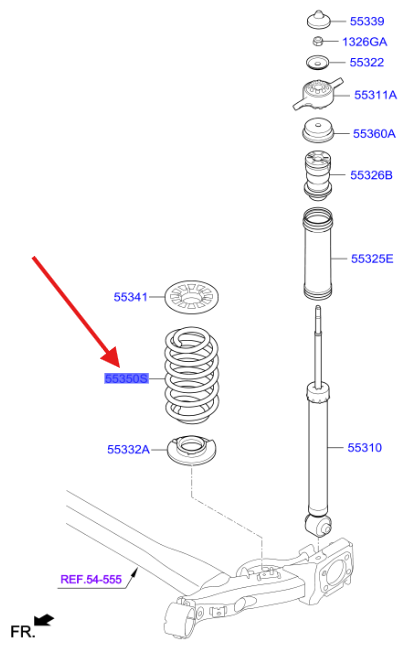 55339
1326GA
55322
55311A
55360A
55326B
55325E
55341
55350S
55332A
55310
REF.54-555
FR.