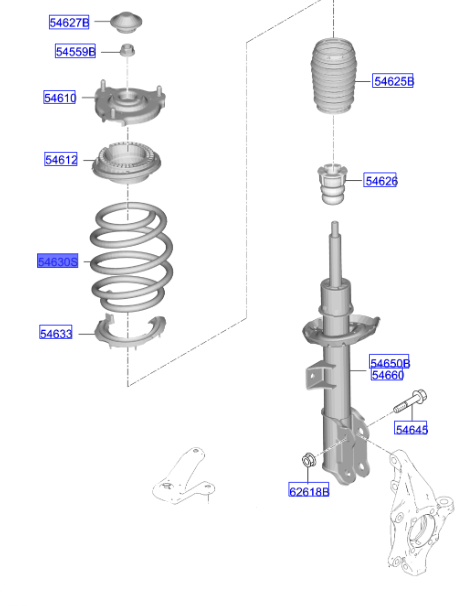 54627B
54559B
54610
54612
54630S
54633
54625B
54626
54650B
54660
54645
62618B