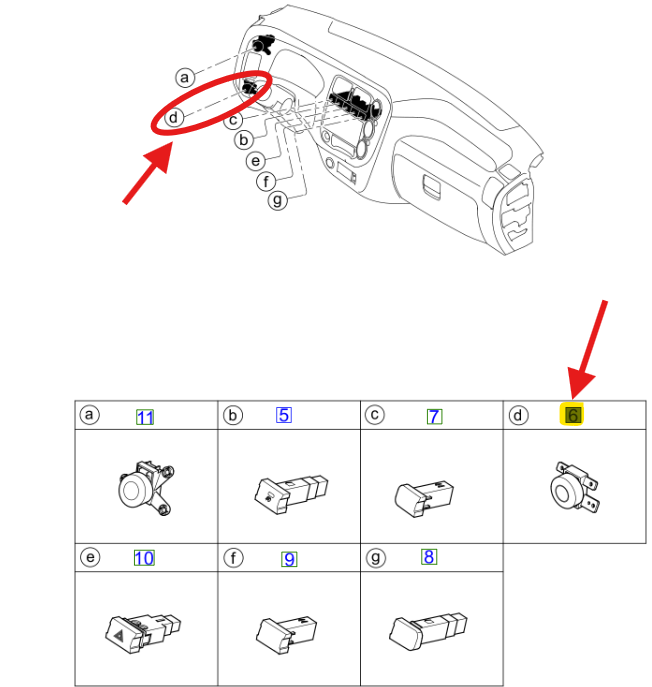 a
d
c
b
e
f
g

| a 11 | b 5 | c 7 | d 6 |
|---|---|---|---|
| | | | |
| e 10 | f 9 | g 8 | |
| | | | |