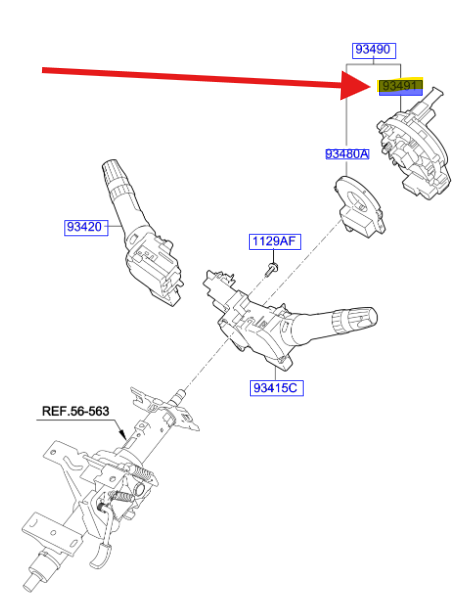 93490
93491
93480A
93420
1129AF
93415C
REF.56-563