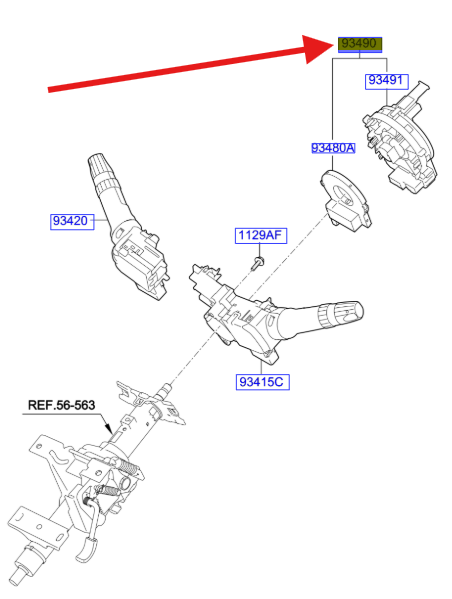 93490
93491
93480A
93420
1129AF
93415C
REF.56-563