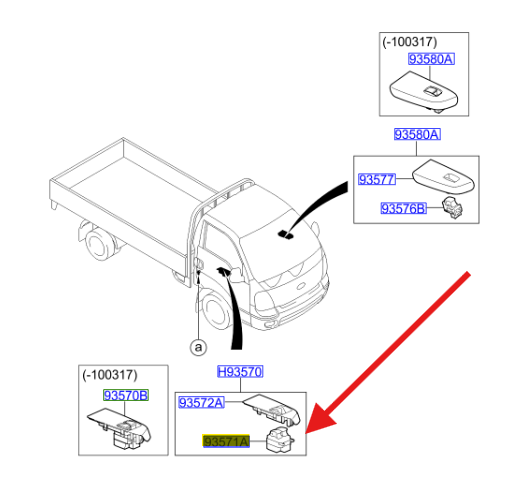 (-100317)
93580A

93580A
93577
93576B

a

(-100317)
93570B

H93570
93572A
93571A