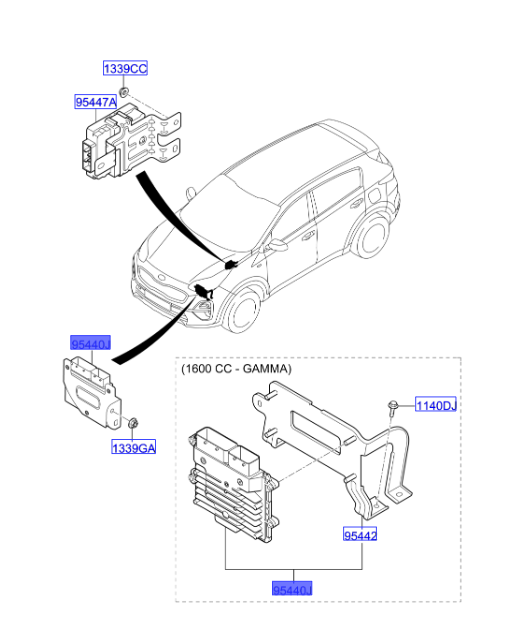 1339CC

95447A

95440J

1339GA

(1600 CC - GAMMA)

1140DJ

95442

95440J