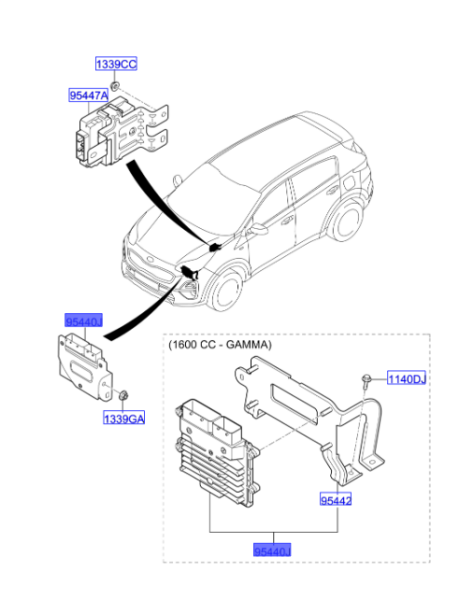 1339CC

95447A

95440J

1339GA

(1600 CC - GAMMA)

1140DJ

95442

95440J