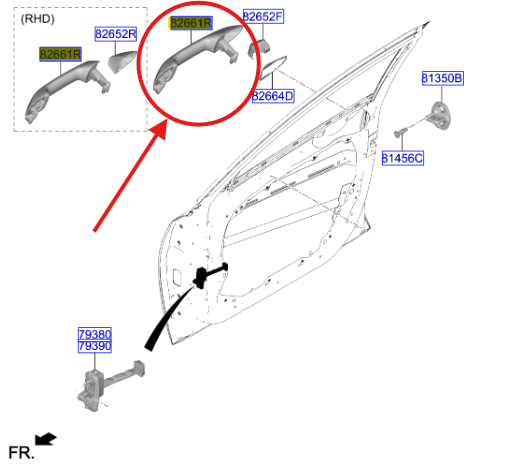 (RHD)
82652R
82661R
82661R
82652F
82664D
81350B
81456C
79380
79390
FR.