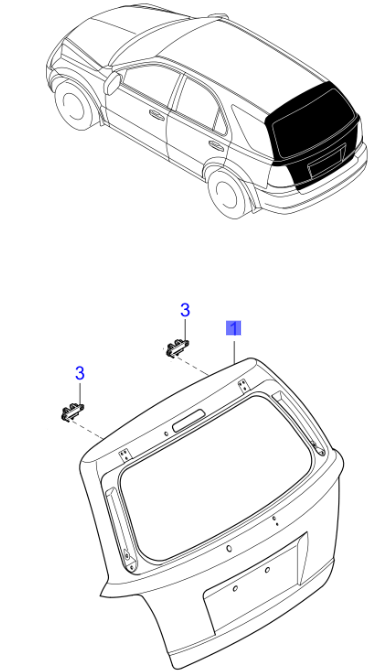 3

1

3