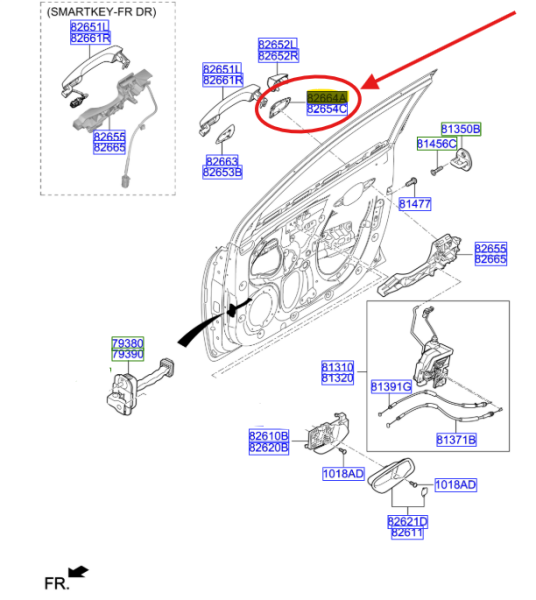 (SMARTKEY-FR DR)
82651L
82661R
82655
82665
82652L
82652R
82651L
82661R
82664A
82654C
82663
82653B
81350B
81456C
81477
82655
82665
79380
79390
81310
81320
81391G
81371B
82610B
82620B
1018AD
1018AD
82621D
82611
FR.