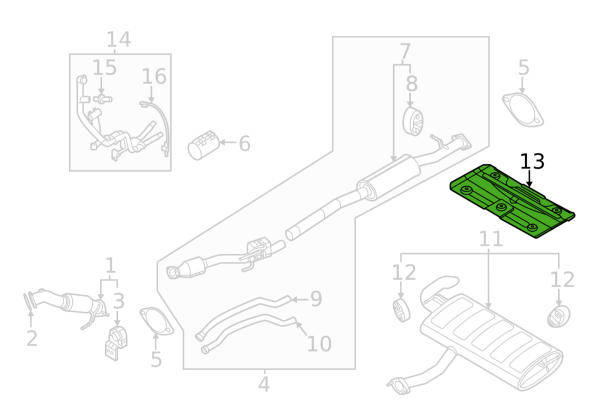 14
15
16
6
7
8
5
13
11
12
12
1
3
2
5
9
10
4