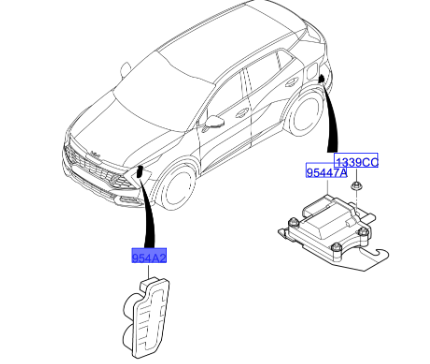 1339CC
95447A
954A2