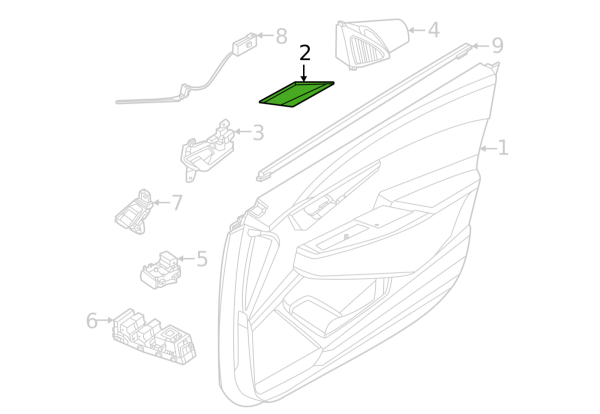 8
2
4
9
3
1
7
5
6