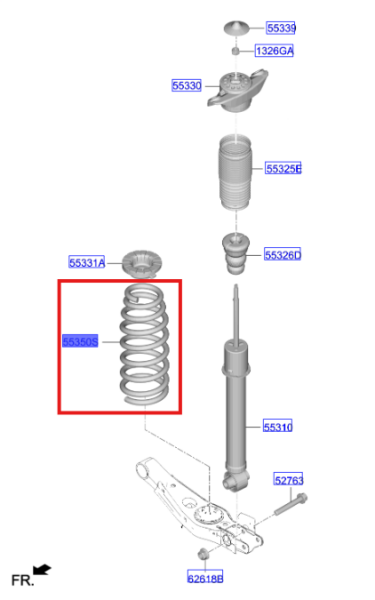 55339
1326GA
55330
55325E
55326D
55331A
55350S
55310
52763
62618B
FR.