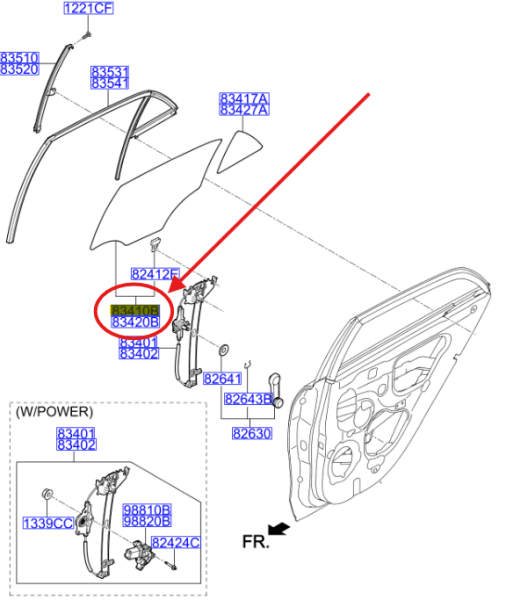 1221CF
83510
83520
83531
83541
83417A
83427A
82412F
83410B
83420B
83401
83402
82641
82643B
82630
(W/POWER)
83401
83402
1339CC
98810B
98820B
82424C
FR.