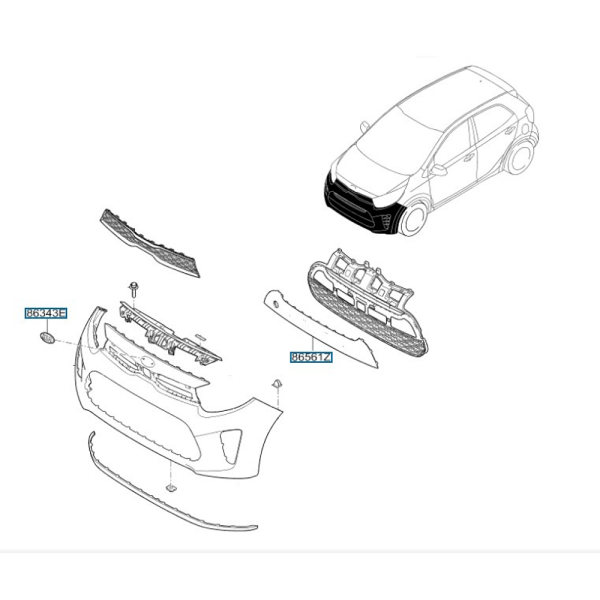 86343E

86561Z