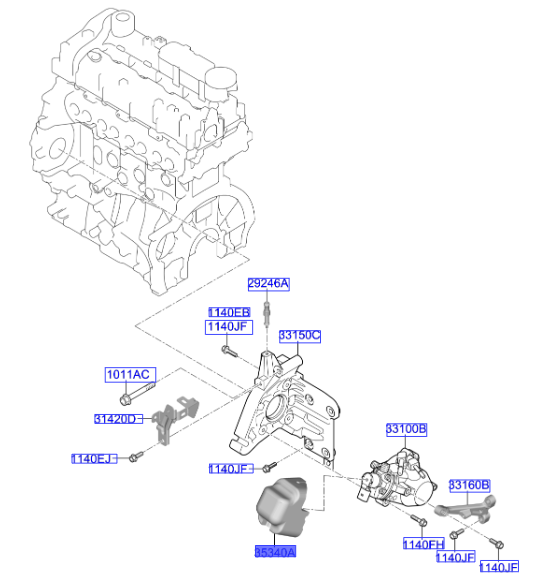 29246A
1140EB
1140JF
33150C
1011AC
31420D
1140EJ
1140JF
33100B
33160B
35340A
1140FH
1140JF
1140JF