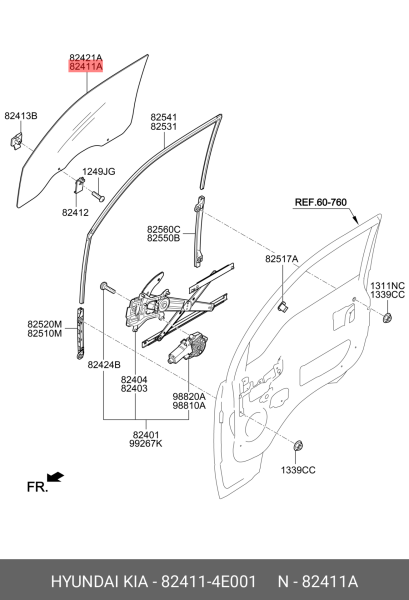 82421A
82411A

82413B

82541
82531

1249JG

82412

REF.60-760

82560C
82550B

82517A

1311NC
1339CC

82520M
82510M

82424B

82404
82403

98820A
98810A

82401
99267K

1339CC

FR.

HYUNDAI KIA - 82411-4E001 N - 82411A