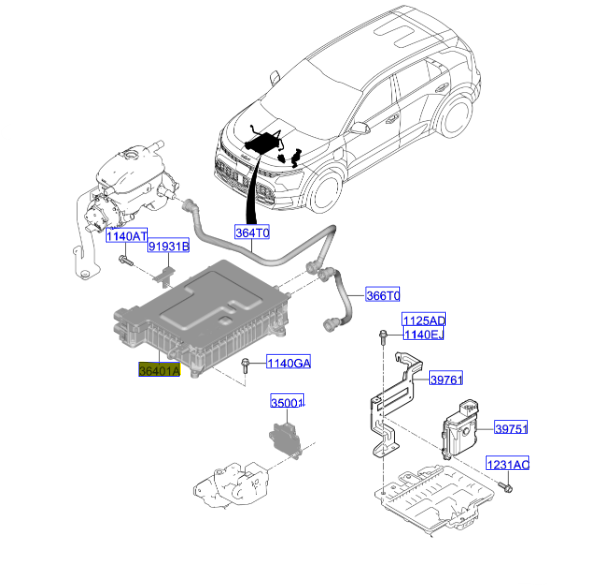 364T0
1140AT
91931B
366T0
1125AD
1140EJ
36401A
1140GA
39761
35001
39751
1231AC