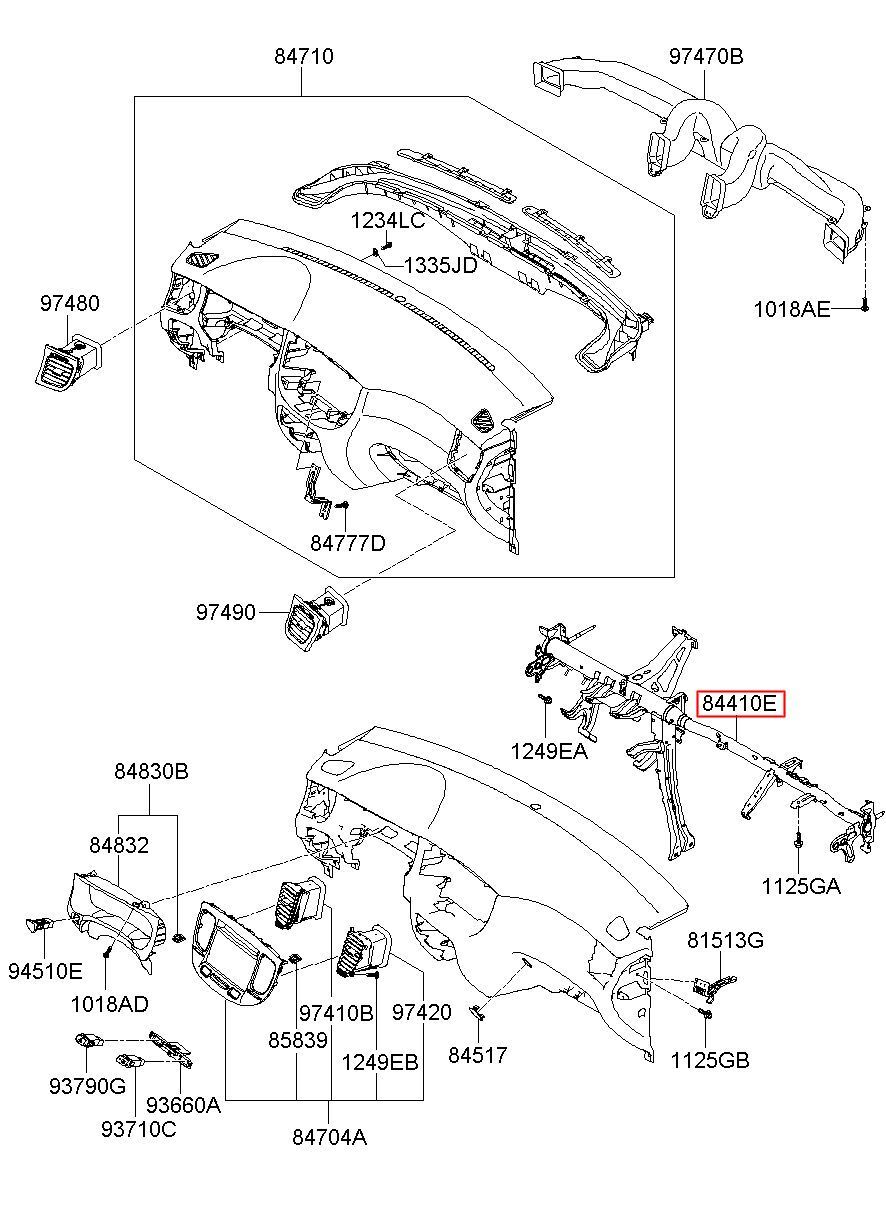 84710
97470B
1234LC
1335JD
97480
1018AE
84777D
97490
84410E
1249EA
84830B
84832
1125GA
81513G
94510E
1018AD
97410B
97420
85839
1249EB
84517
1125GB
93790G
93660A
93710C
84704A