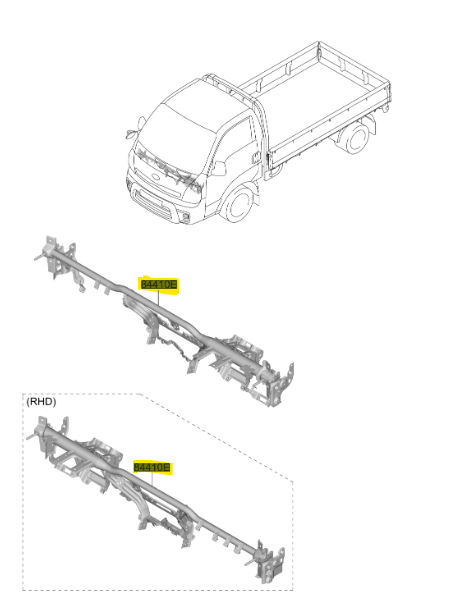 84410E

(RHD)

84410E