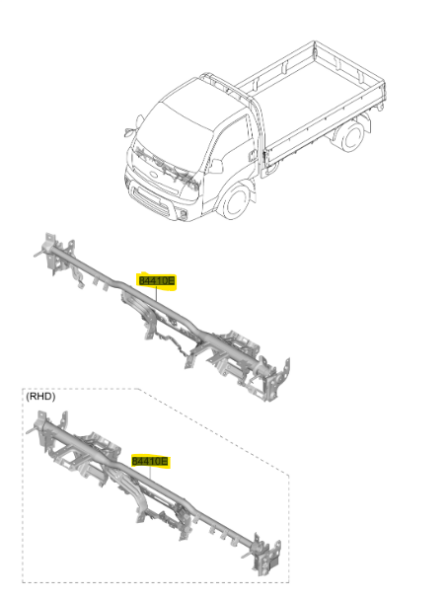 84410E

(RHD)

84410E