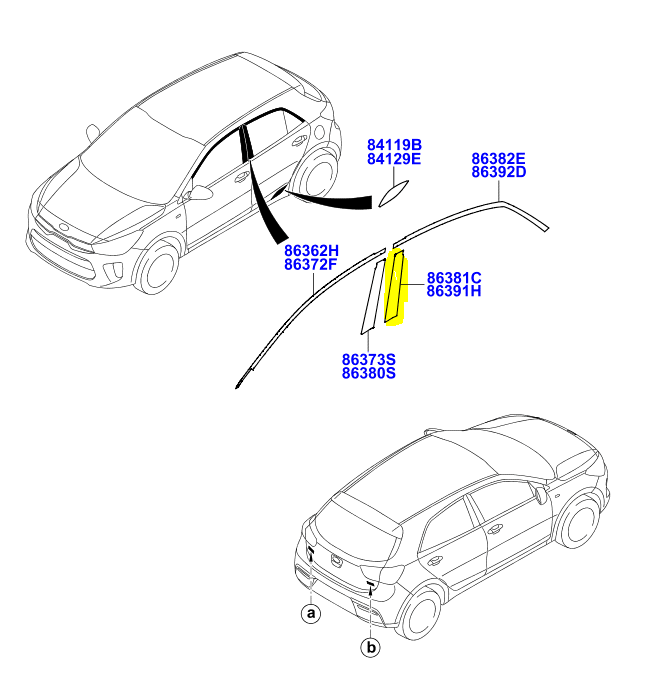 84119B
84129E

86382E
86392D

86362H
86372F

86381C
86391H

86373S
86380S

a

b