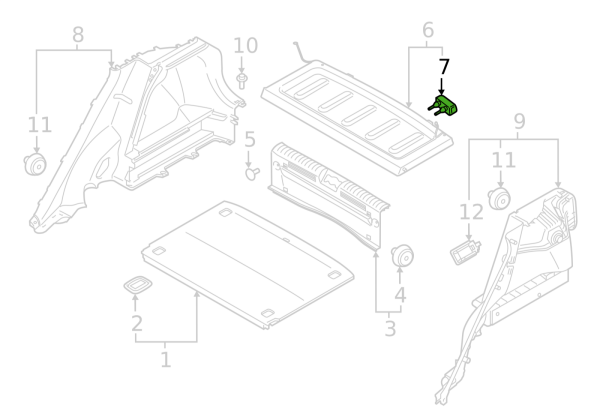 8
10
6
7
11
5
9
11
12
4
2
3
1