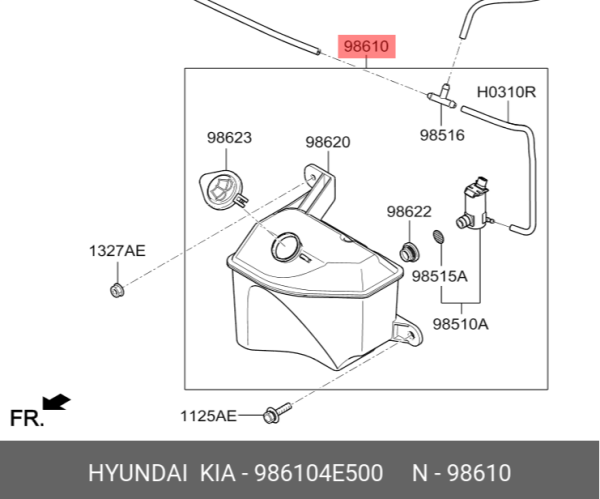 98610
H0310R
98516
98623
98620
98622
1327AE
98515A
98510A
FR.
1125AE
HYUNDAI KIA - 986104E500 N - 98610